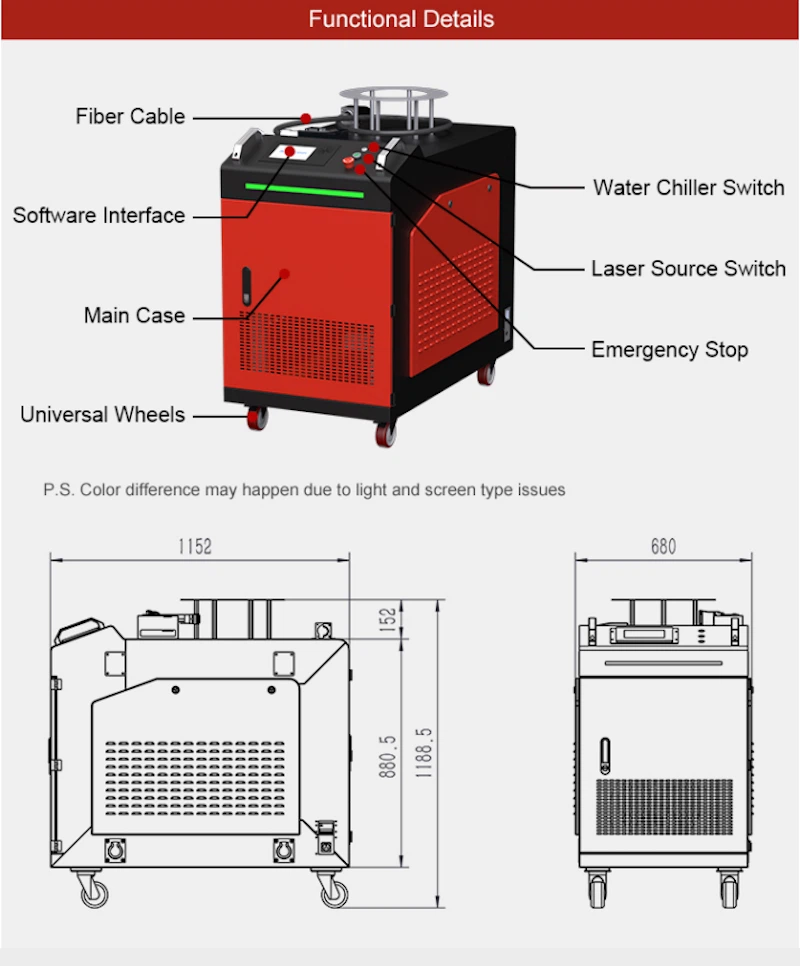 Functional Details

Fiber Cable

Software Interface

Main Case

Universal Wheels

Water Chiller Switch

Laser Source Switch

Emergency Stop

P.S. Color difference may happen due to light and screen type issues

1152

152

880.5

1188.5

680